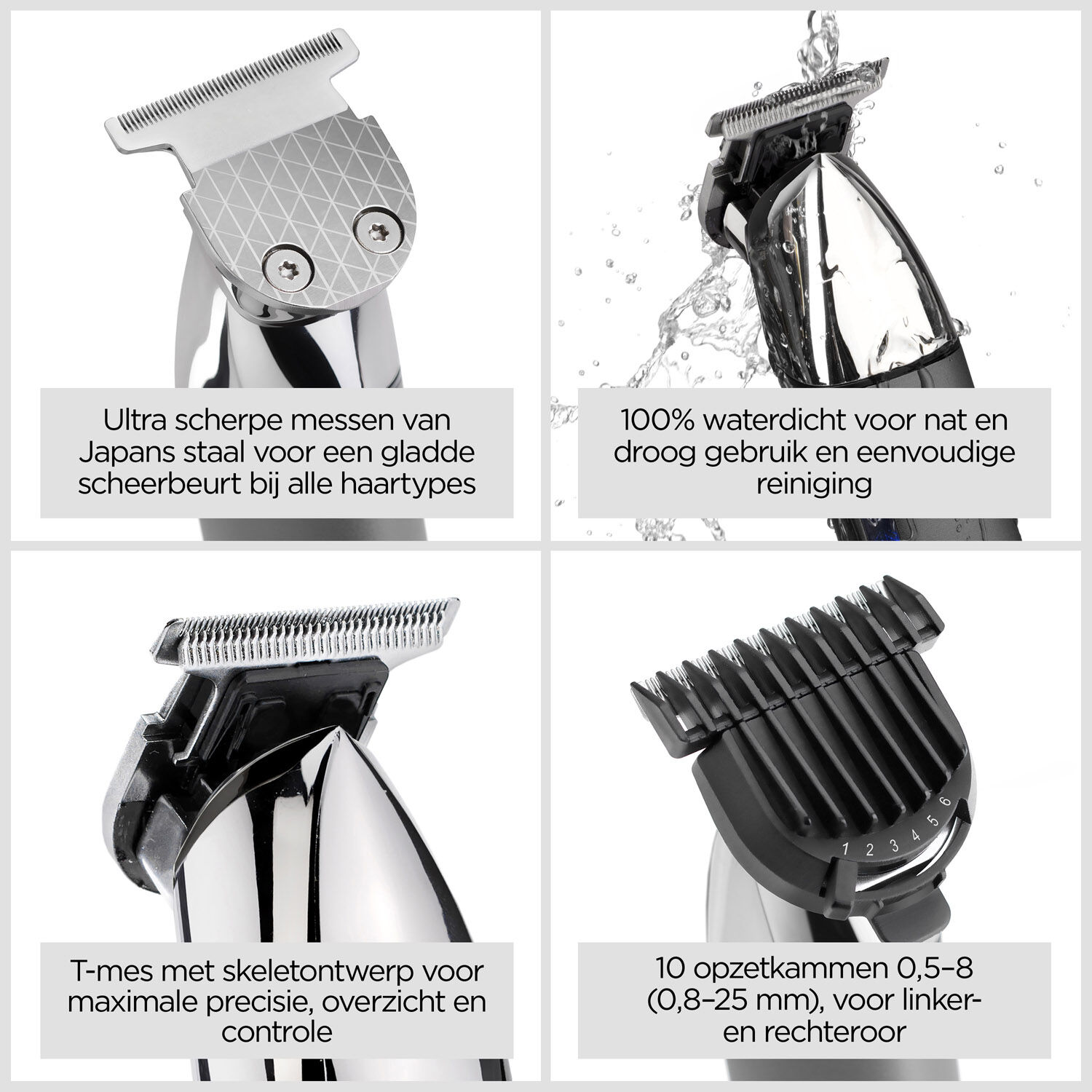 Ultra scherpe messen van Japans staal voor een gladde scheerbeurt bij alle haartypes

100% waterdicht voor nat en droog gebruik en eenvoudige reiniging

T-mes met skeletontwerp voor maximale precisie, overzicht en controle

1 2 3 4 5 6

10 opzetkammen 0,5–8 (0,8–25 mm), voor linker- en rechteroor